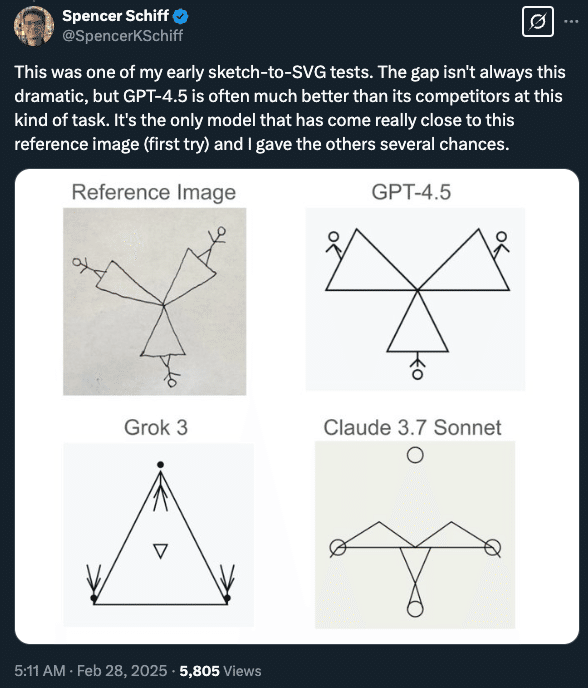 Spencer Schiff
@SpencerKSchiff

This was one of my early sketch-to-SVG tests. The gap isn't always this dramatic, but GPT-4.5 is often much better than its competitors at this kind of task. It's the only model that has come really close to this reference image (first try) and I gave the others several chances.

Reference Image

GPT-4.5

Grok 3

Claude 3.7 Sonnet

5:11 AM · Feb 28, 2025 · 5,805 Views